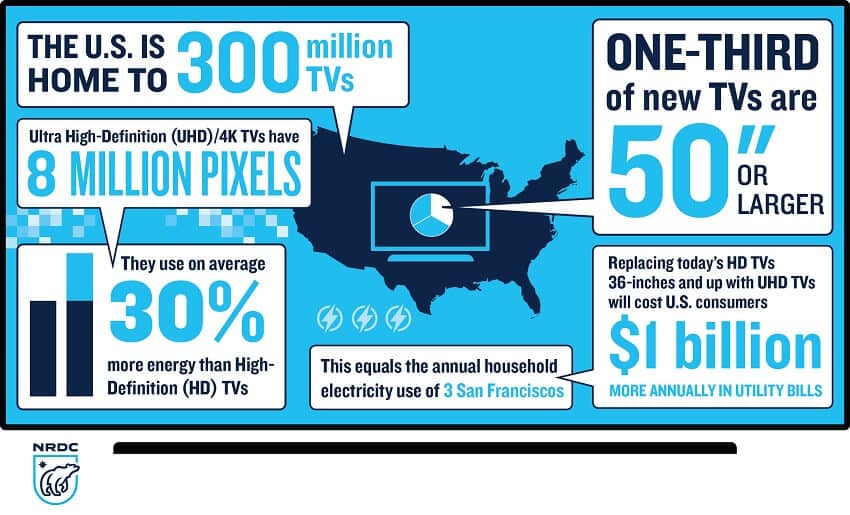 THE U.S. IS HOME TO 300 million TVs

Ultra High-Definition (UHD)/4K TVs have
8 MILLION PIXELS

They use on average
30%
more energy than High-Definition (HD) TVs

ONE-THIRD of new TVs are
50" OR LARGER

Replacing today's HD TVs 36-inches and up with UHD TVs will cost U.S. consumers
$1 billion
MORE ANNUALLY IN UTILITY BILLS

This equals the annual household electricity use of 3 San Franciscos

NRDC